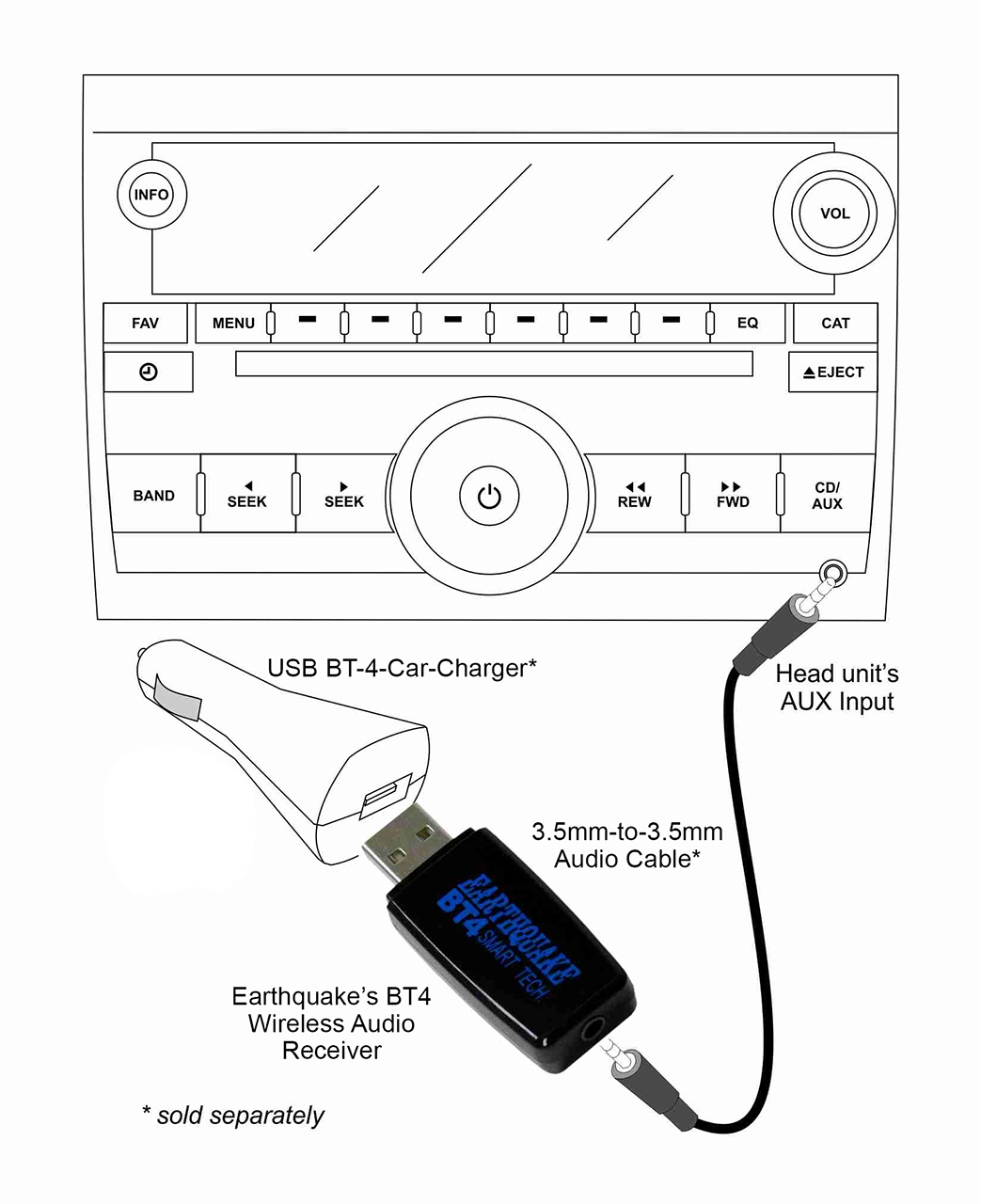 INFO

VOL

FAV

MENU

EQ

CAT

EJECT

BAND

SEEK

SEEK

REW

FWD

CD/
AUX

USB BT-4-Car-Charger*

Head unit's
AUX Input

3.5mm-to-3.5mm
Audio Cable*

EARTHQUAKE
BT4
SMART TECH

Earthquake's BT4
Wireless Audio
Receiver

* sold separately